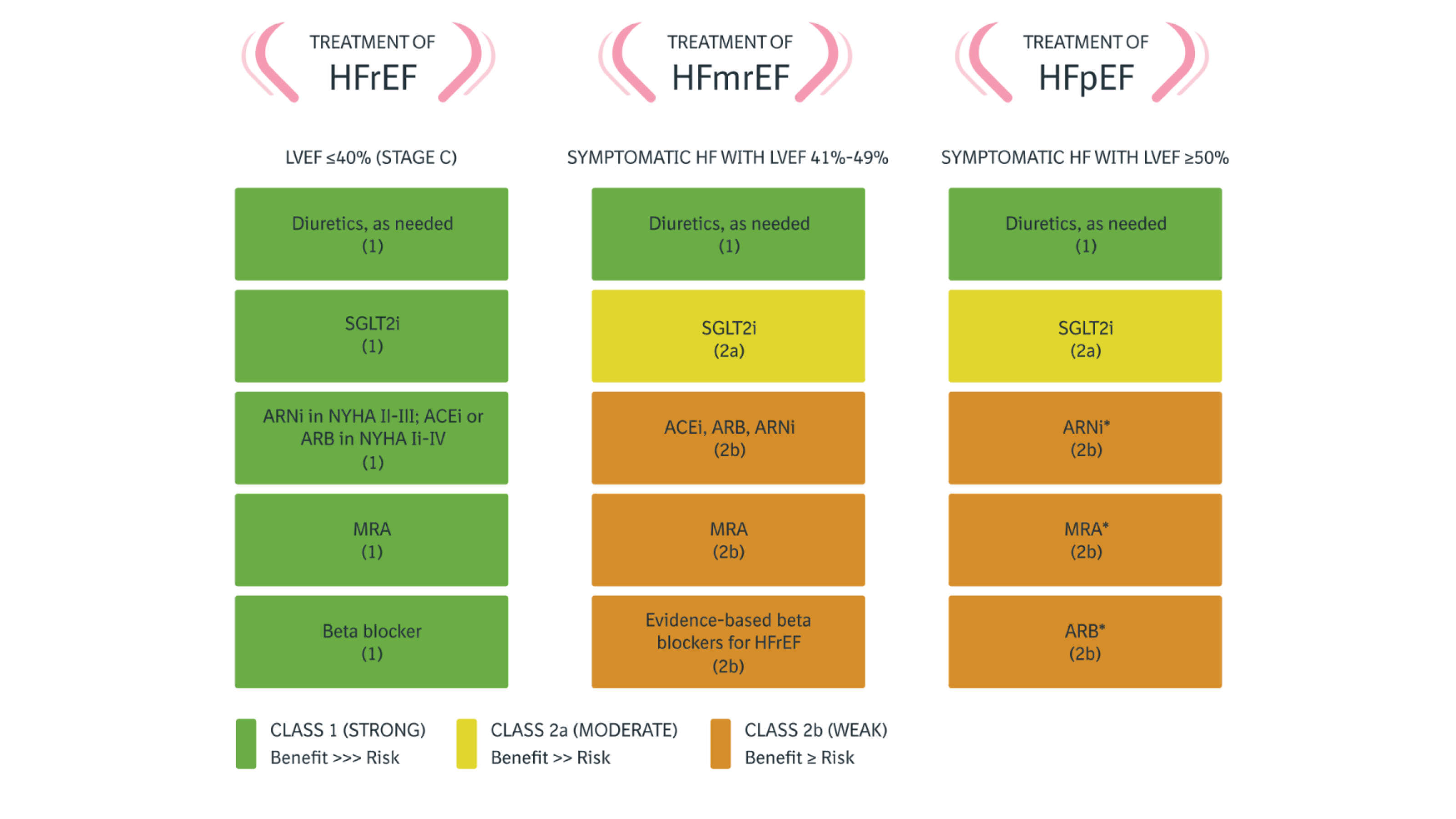 TREATMENT OF
HFrEF

LVEF ≤40% (STAGE C)

Diuretics, as needed
(1)

SGLT2i
(1)

ARNi in NYHA II-III; ACEi or ARB in NYHA Ii-IV
(1)

MRA
(1)

Beta blocker
(1)

TREATMENT OF
HFmrEF

SYMPTOMATIC HF WITH LVEF 41%-49%

Diuretics, as needed
(1)

SGLT2i
(2a)

ACEi, ARB, ARNi
(2b)

MRA
(2b)

Evidence-based beta blockers for HFrEF
(2b)

TREATMENT OF
HFpEF

SYMPTOMATIC HF WITH LVEF ≥50%

Diuretics, as needed
(1)

SGLT2i
(2a)

ARNi*
(2b)

MRA*
(2b)

ARB*
(2b)

CLASS 1 (STRONG)
Benefit >>> Risk

CLASS 2a (MODERATE)
Benefit >> Risk

CLASS 2b (WEAK)
Benefit ≥ Risk