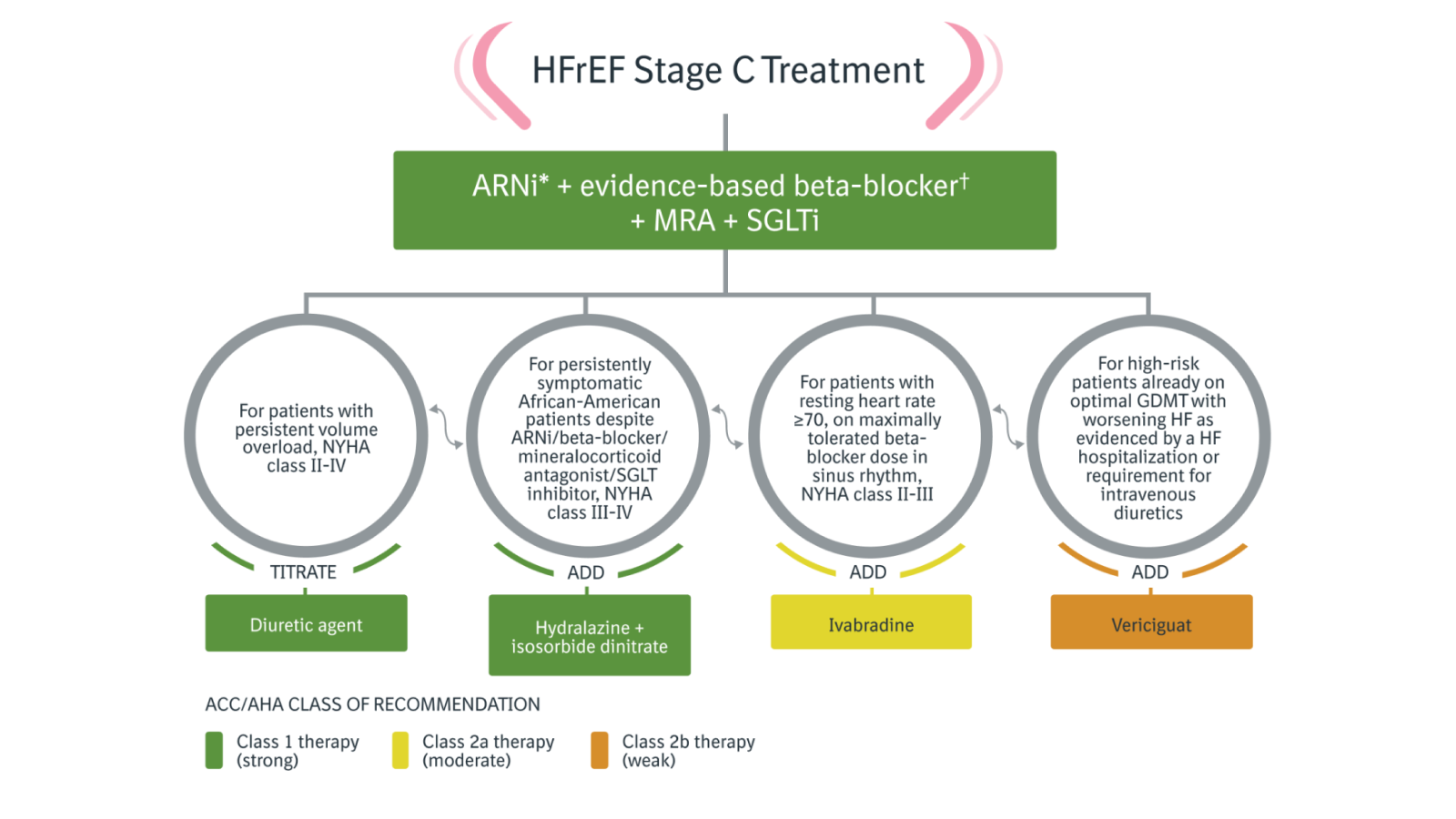 HFrEF Stage C Treatment

ARNi* + evidence-based beta-blocker† + MRA + SGLTi

For patients with persistent volume overload, NYHA class II-IV

TITRATE

Diuretic agent

For persistently symptomatic African-American patients despite ARNi/beta-blocker/ mineralocorticoid antagonist/SGLT inhibitor, NYHA class III-IV

ADD

Hydralazine + isosorbide dinitrate

For patients with resting heart rate ≥70, on maximally tolerated beta-blocker dose in sinus rhythm, NYHA class II-III

ADD

Ivabradine

For high-risk patients already on optimal GDMT with worsening HF as evidenced by a HF hospitalization or requirement for intravenous diuretics

ADD

Vericiguat

ACC/AHA CLASS OF RECOMMENDATION

Class 1 therapy (strong)

Class 2a therapy (moderate)

Class 2b therapy (weak)